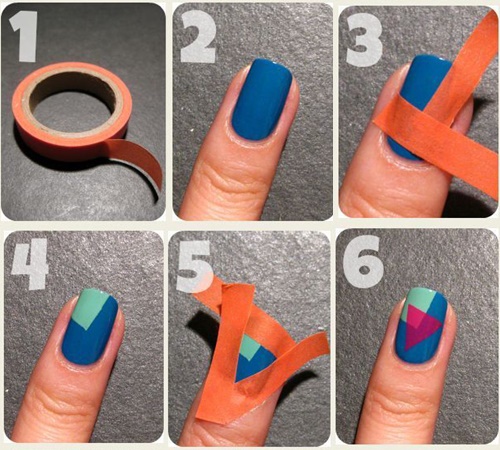 1
2
3
4
5
6