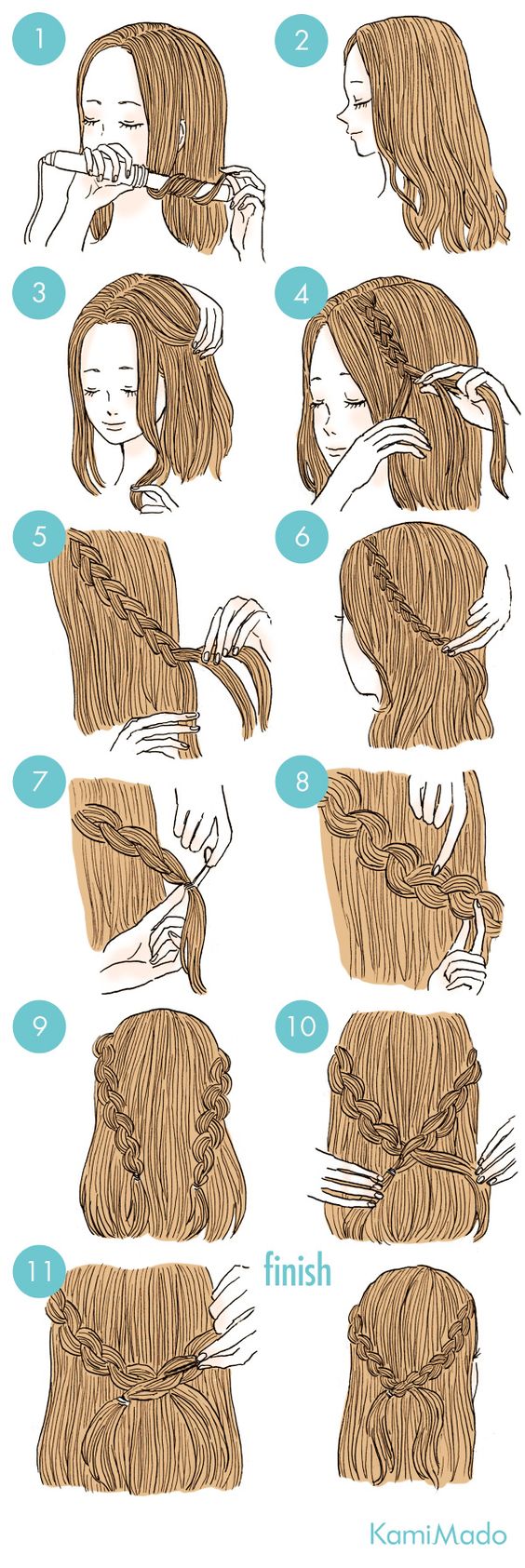 1

2

3

4

5

6

7

8

9

10

11

finish

KamiMado