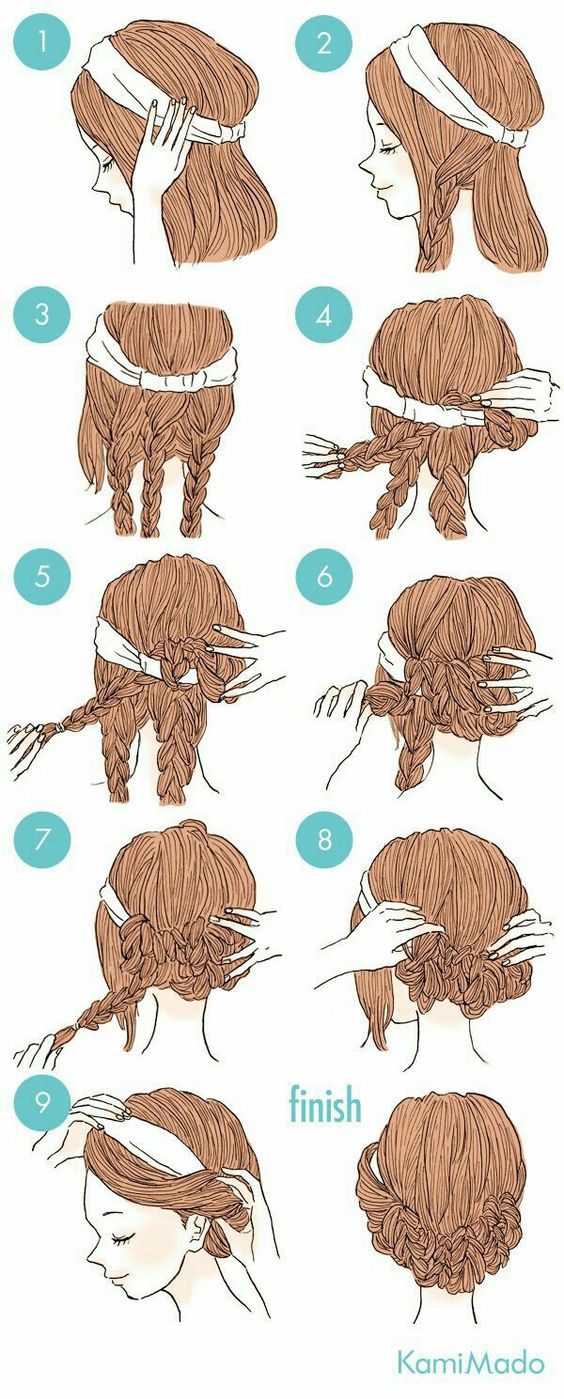 1

2

3

4

5

6

7

8

9

finish

KamiMado