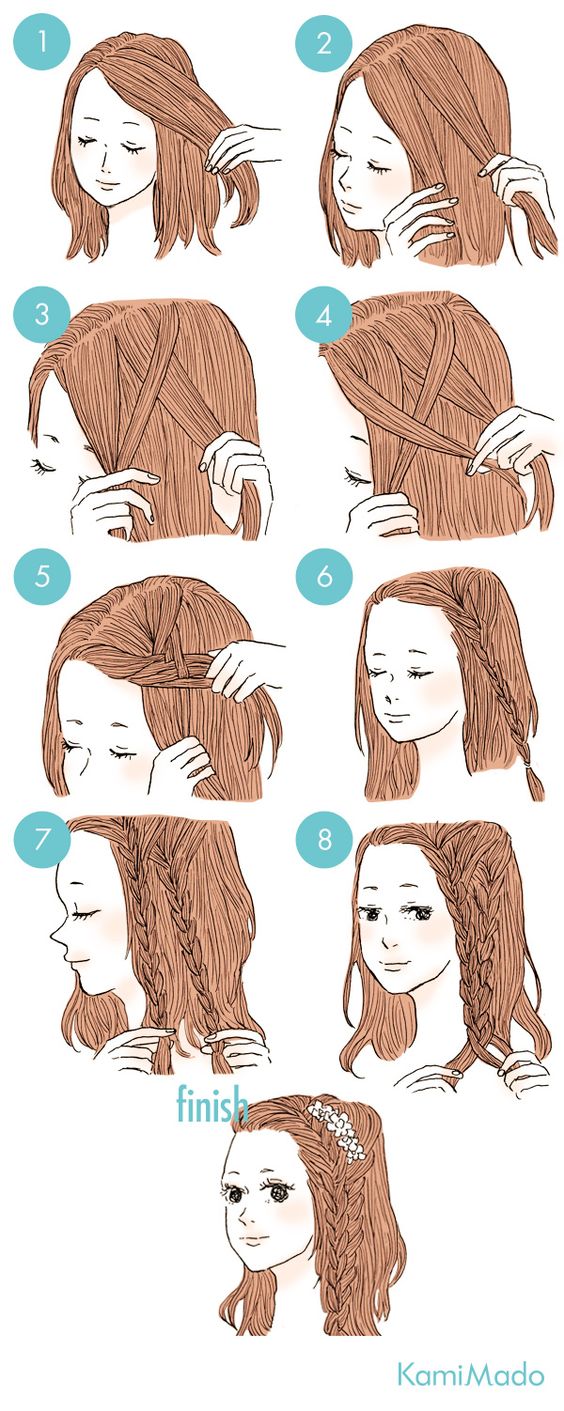 1

2

3

4

5

6

7

8

finish

KamiMado