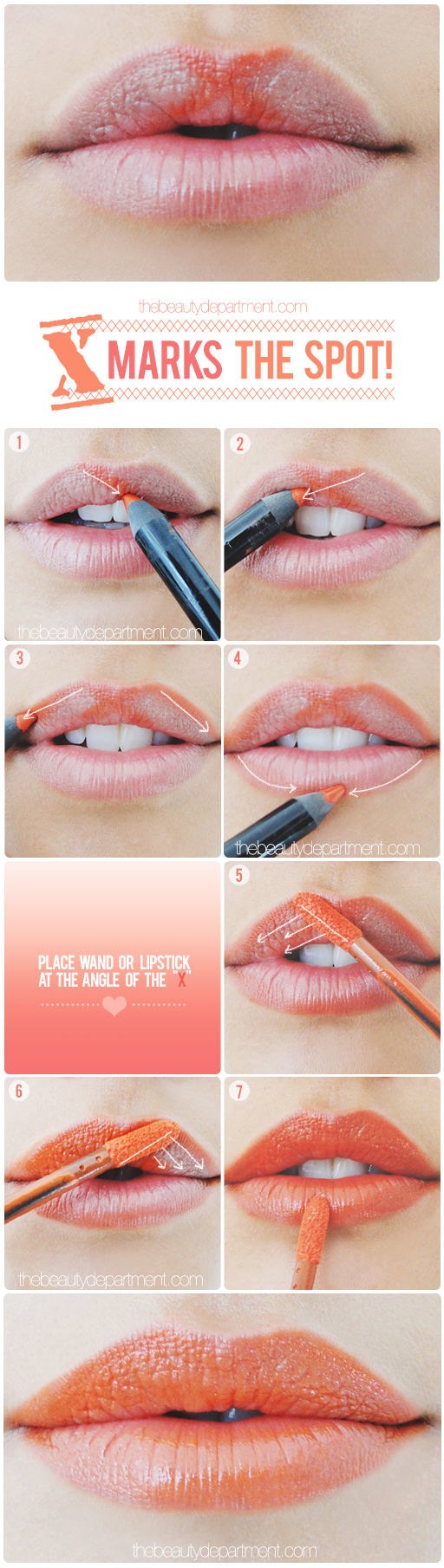 thebeautydepartment.com

X MARKS THE SPOT!

1

2

thebeautydepartment.com

3

4

thebeautydepartment.com

PLACE WAND OR LIPSTICK AT THE ANGLE OF THE "X"

5

6

7

thebeautydepartment.com

thebeautydepartment.com