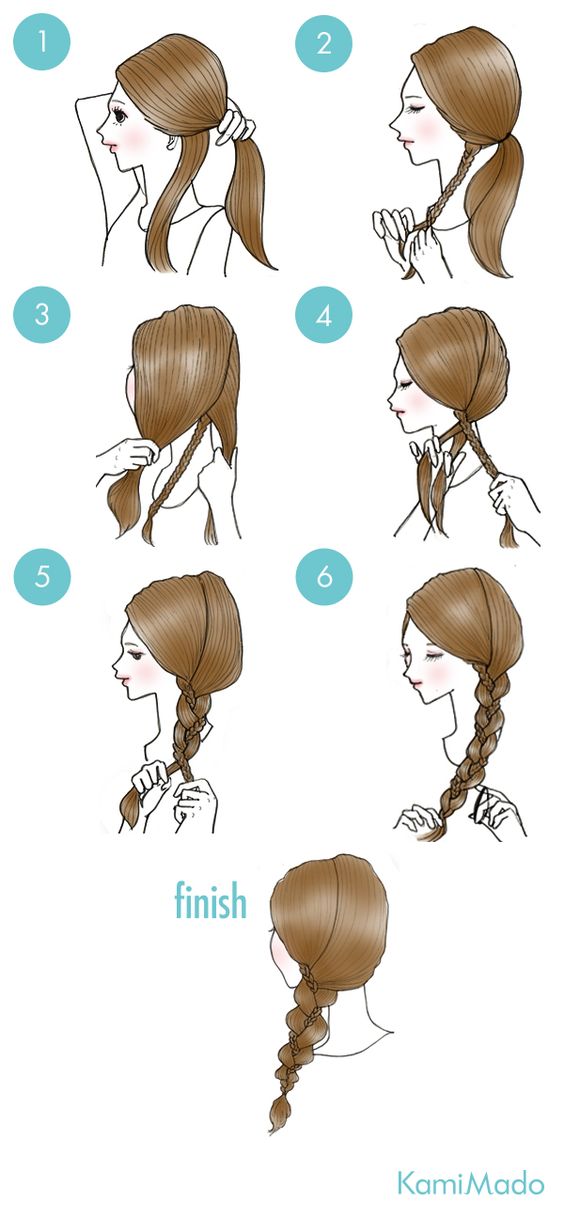 1

2

3

4

5

6

finish

KamiMado