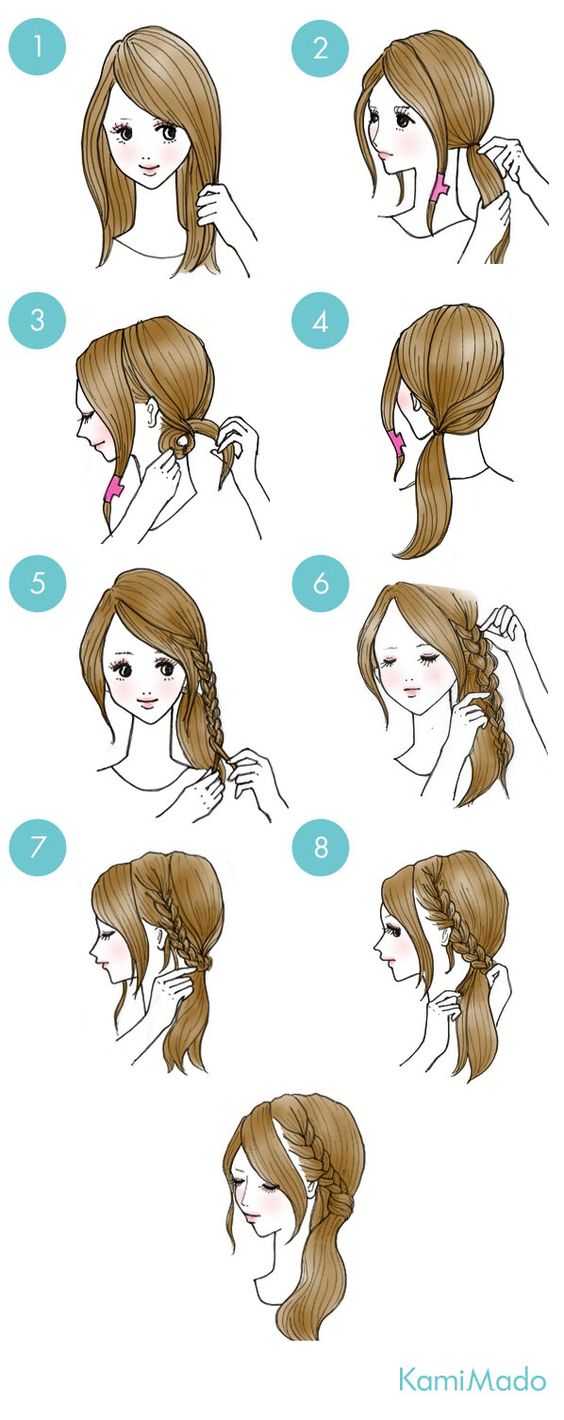 1

2

3

4

5

6

7

8

KamiMado