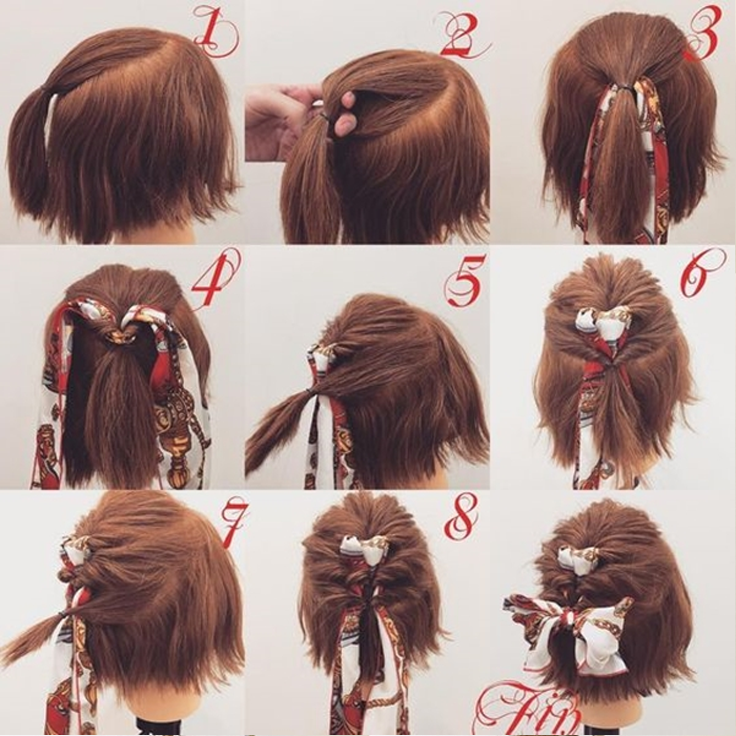 1
2
3
4
5
6
7
8
Fin