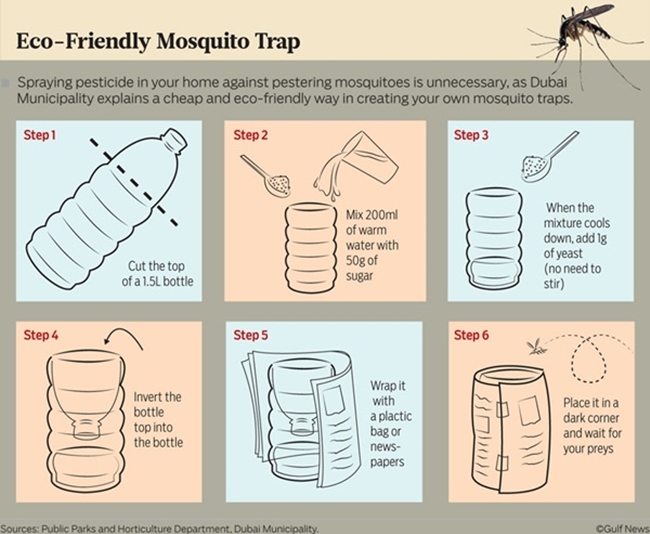 Eco-Friendly Mosquito Trap

Spraying pesticide in your home against pestering mosquitoes is unnecessary, as Dubai Municipality explains a cheap and eco-friendly way in creating your own mosquito traps.

Step 1
Cut the top of a 1.5L bottle

Step 2
Mix 200ml of warm water with 50g of sugar

Step 3
When the mixture cools down, add 1g of yeast (no need to stir)

Step 4
Invert the bottle top into the bottle

Step 5
Wrap it with a plactic bag or newspapers

Step 6
Place it in a dark corner and wait for your preys

Sources: Public Parks and Horticulture Department, Dubai Municipality.

©Gulf News