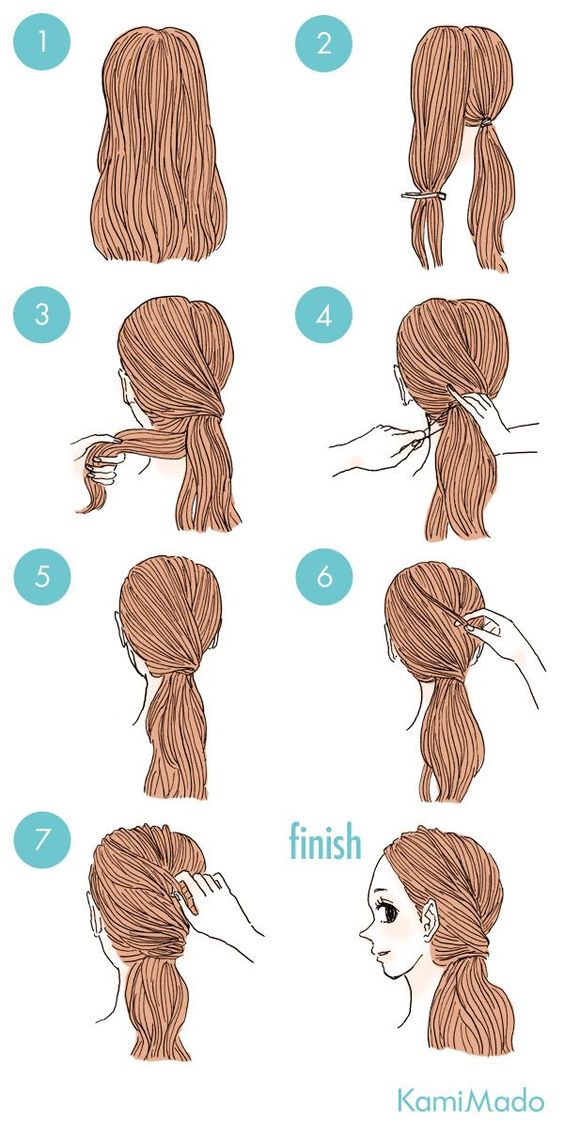 1
2
3
4
5
6
7
finish
KamiMado