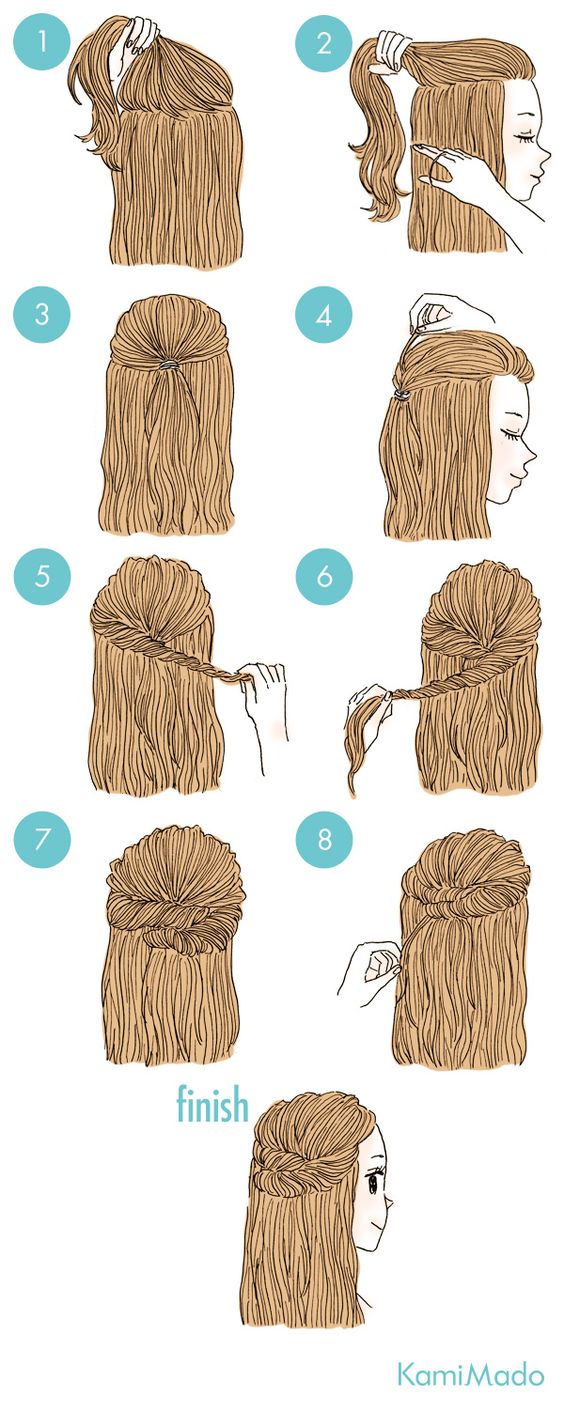 1

2

3

4

5

6

7

8

finish

KamiMado