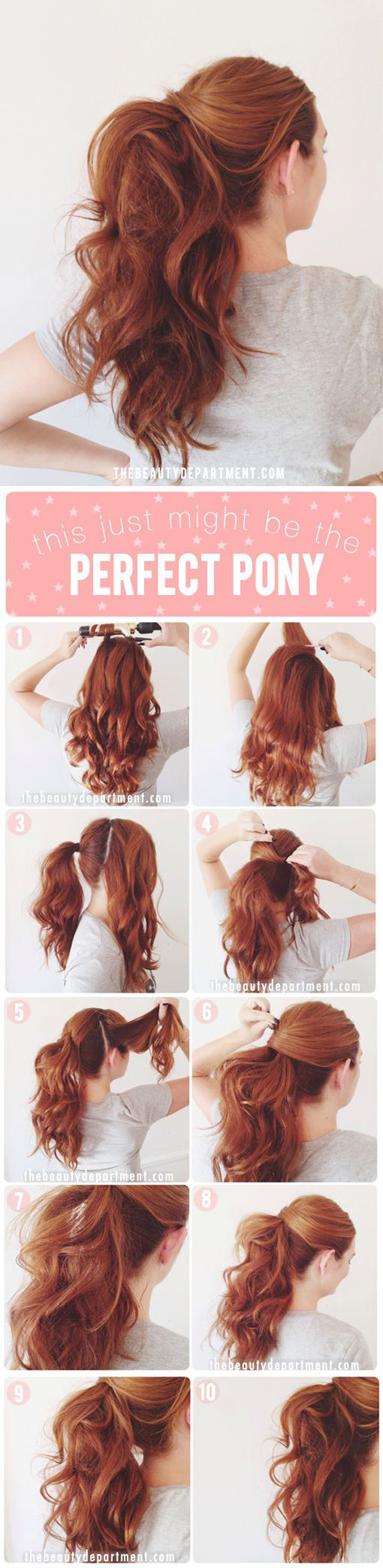 THEBEAUTYDEPARTMENT.COM

this just might be the
PERFECT PONY

1
thebeautydepartment.com
2
3
4
thebeautydepartment.com
5
thebeautydepartment.com
6
7
8
thebeautydepartment.com
9
thebeautydepartment.com
10