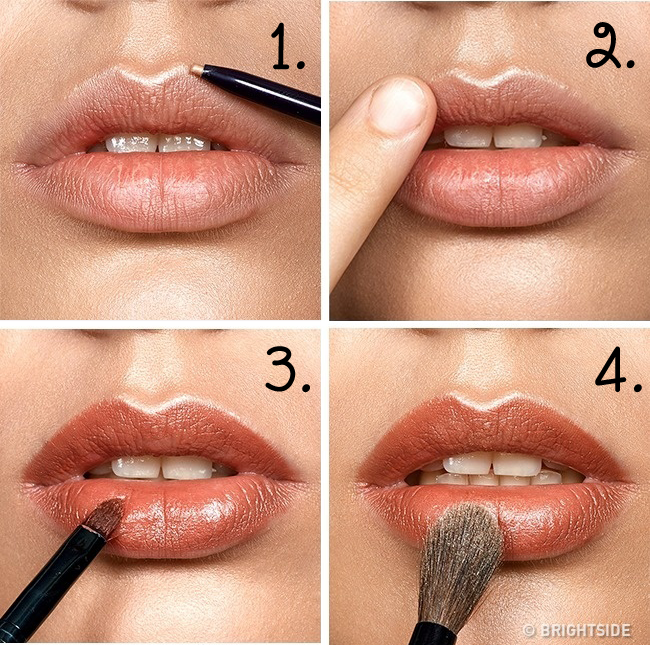 1.

2.

3.

4.

© BRIGHTSIDE