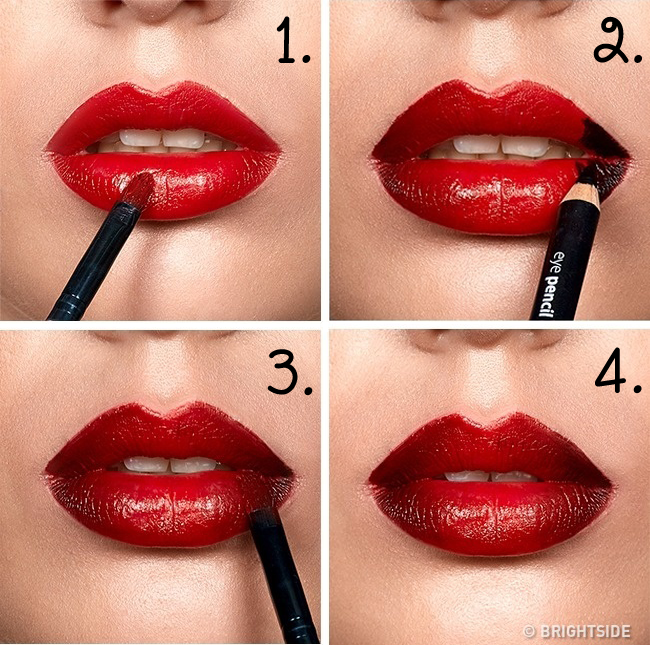 1.

2.

eye pencil

3.

4.

© BRIGHTSIDE