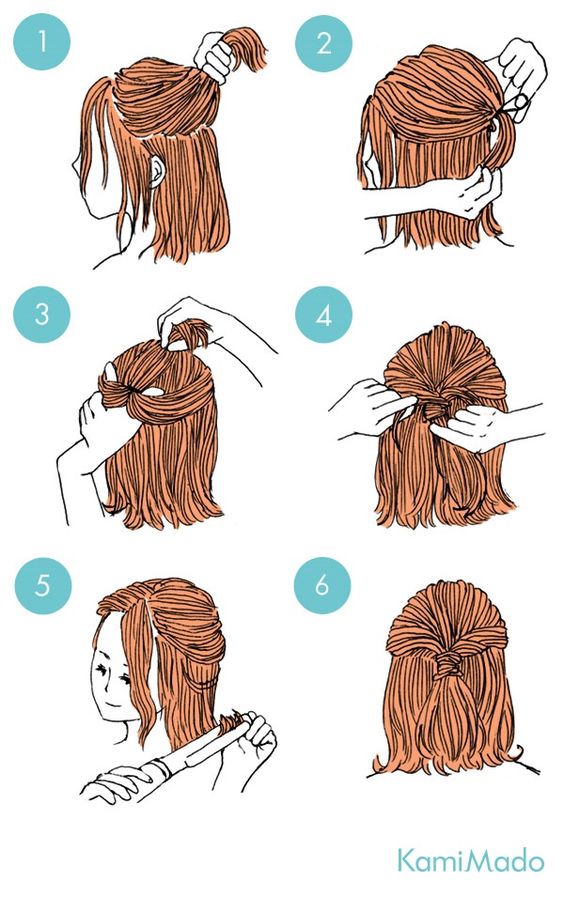 1
2
3
4
5
6
KamiMado