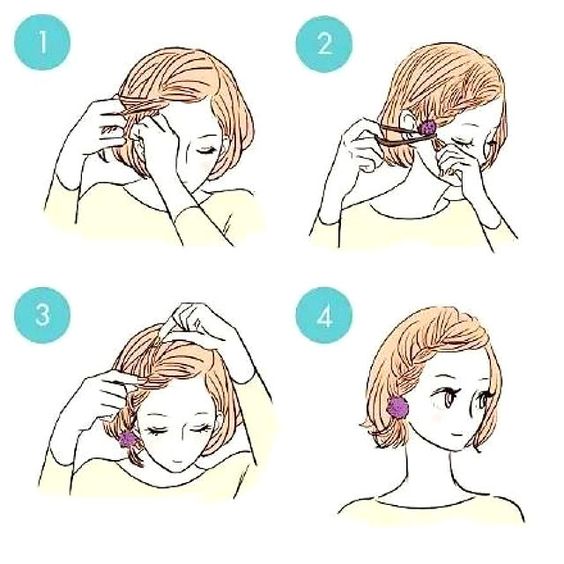 1

2

3

4