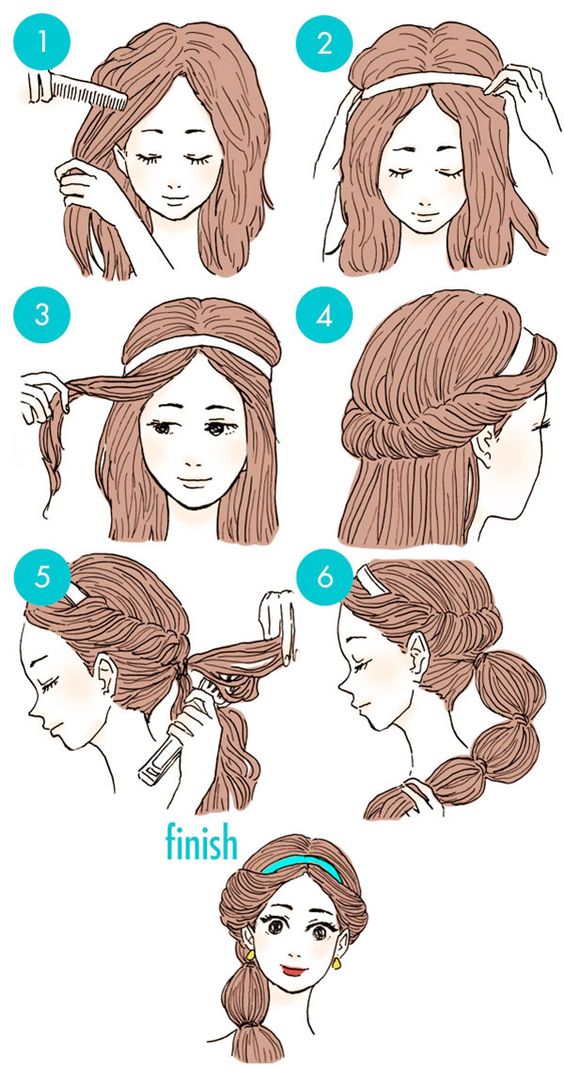 1

2

3

4

5

6

finish