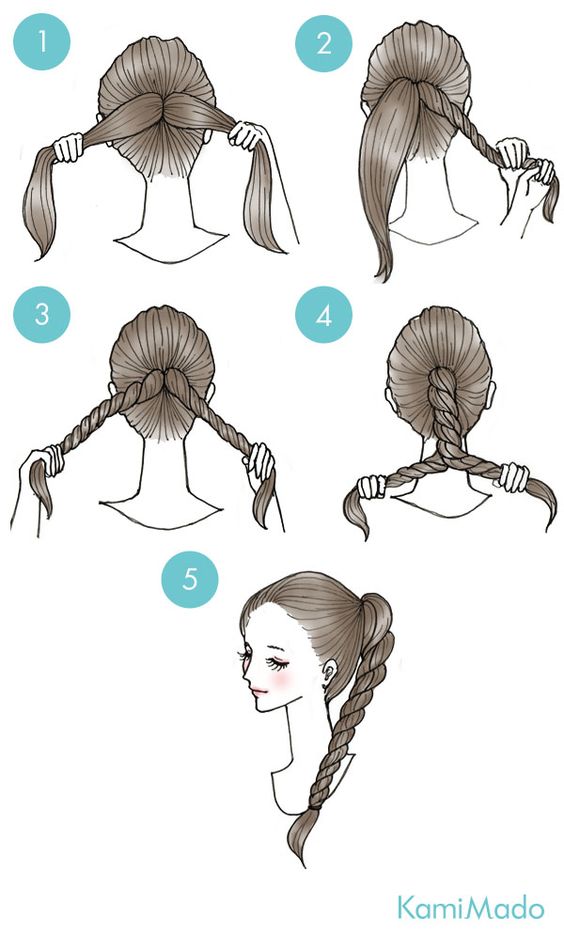 1
2
3
4
5
KamiMado