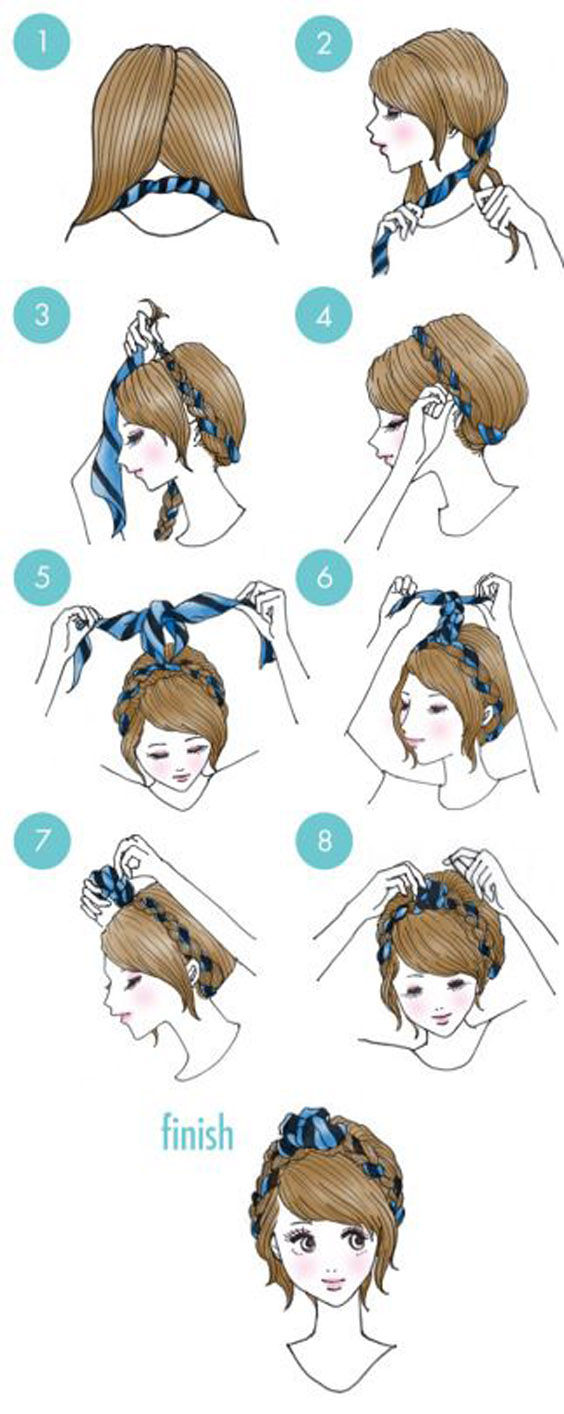 1

2

3

4

5

6

7

8

finish