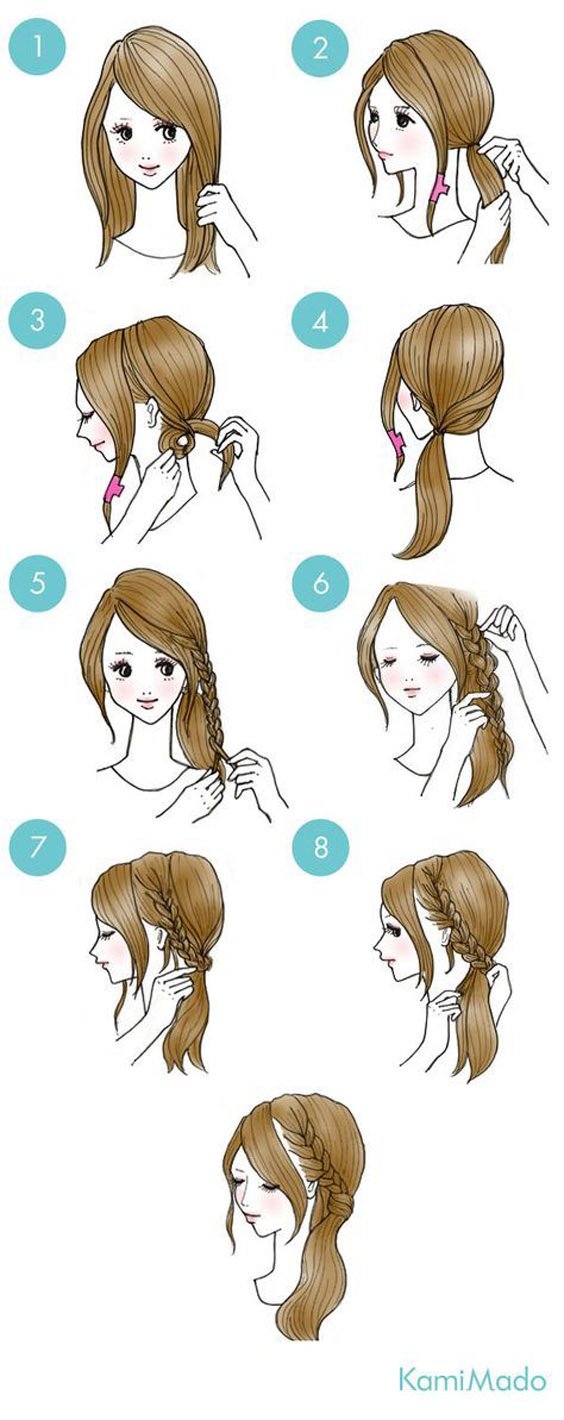 1

2

3

4

5

6

7

8

KamiMado