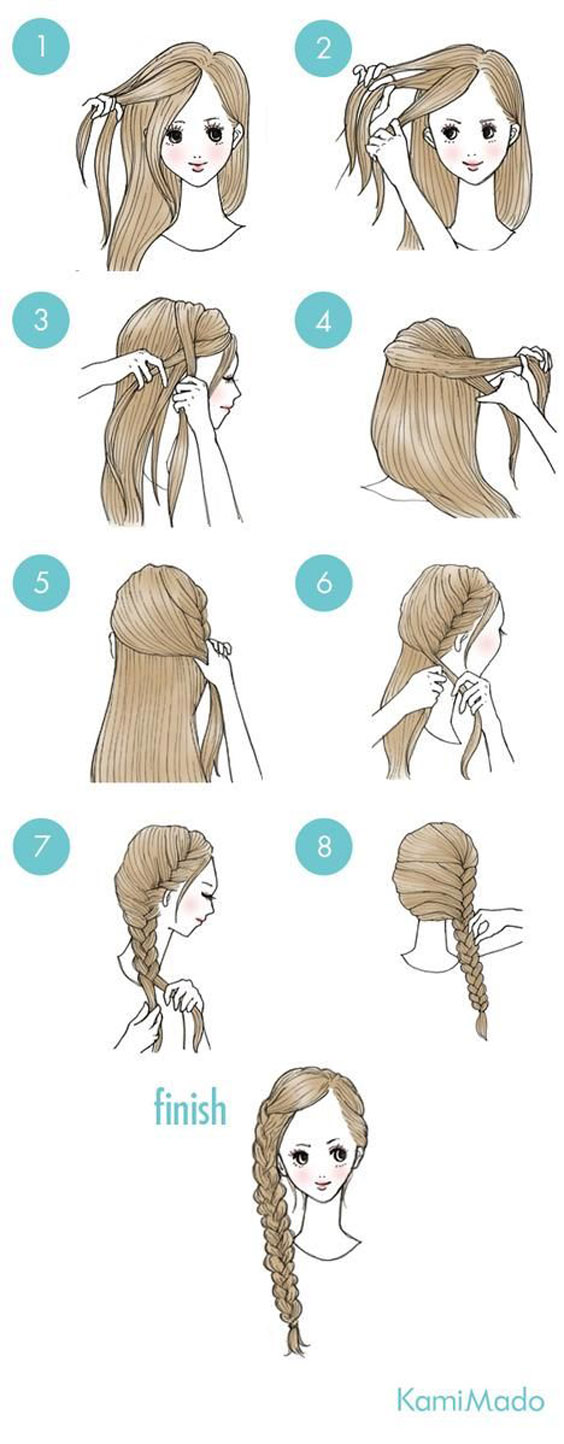 1

2

3

4

5

6

7

8

finish

KamiMado