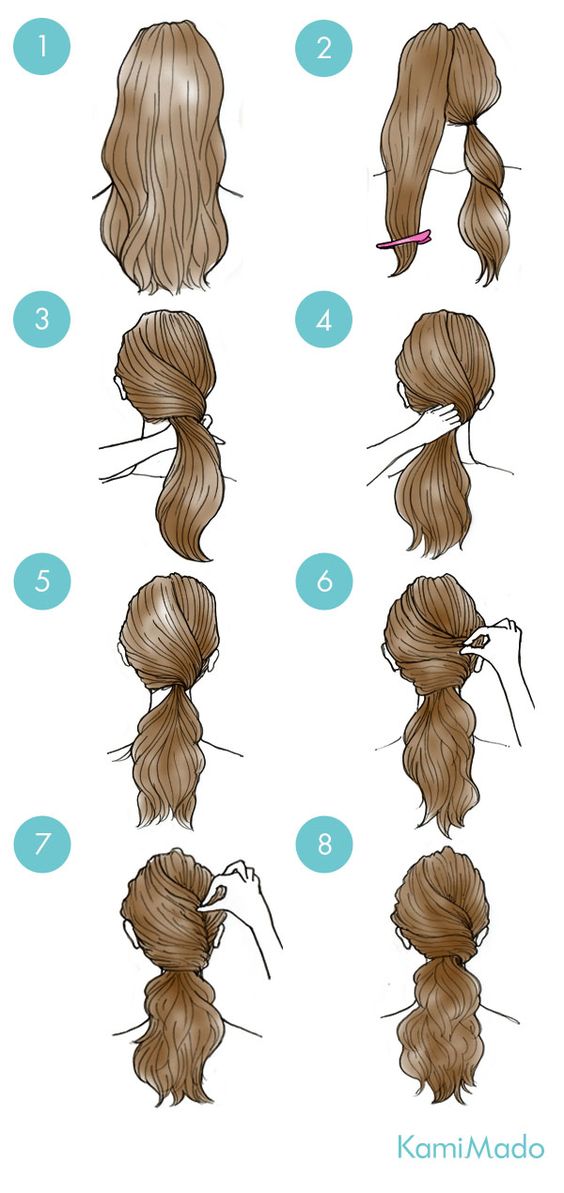 1
2
3
4
5
6
7
8
KamiMado