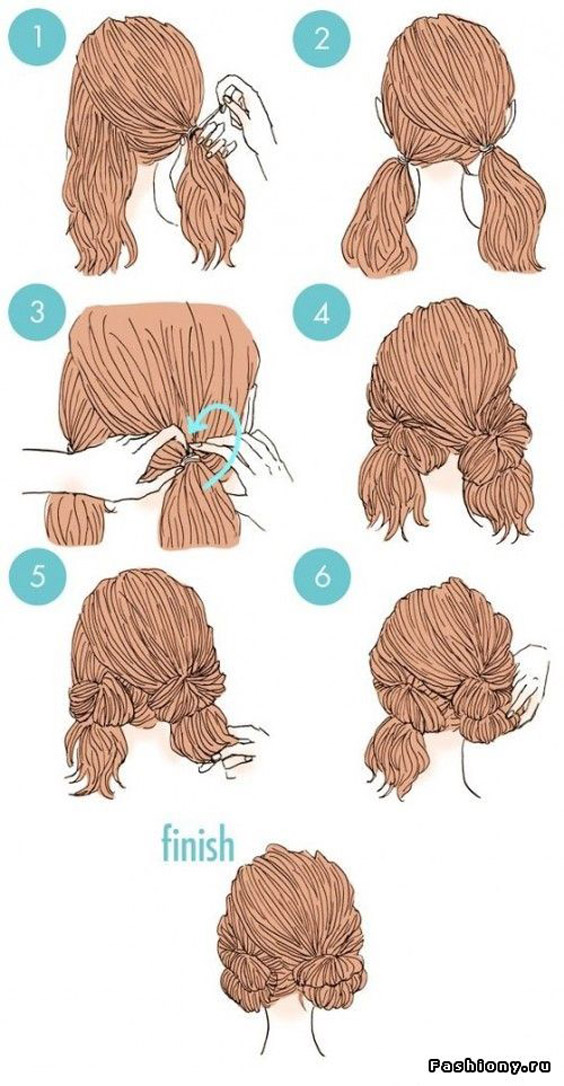 1
2
3
4
5
6
finish
Fashiony.ru