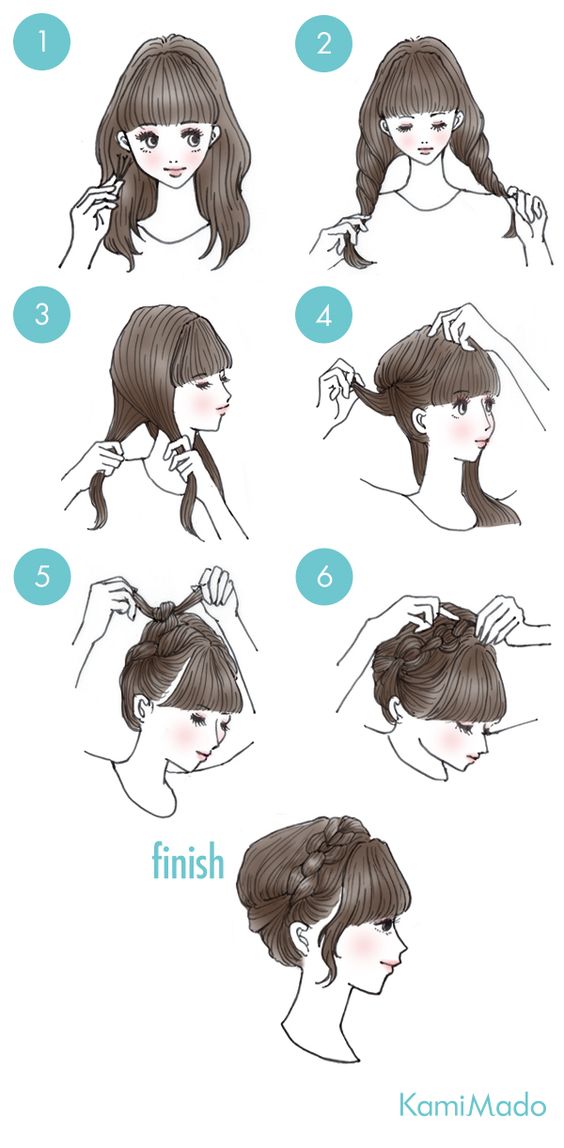 1

2

3

4

5

6

finish

KamiMado