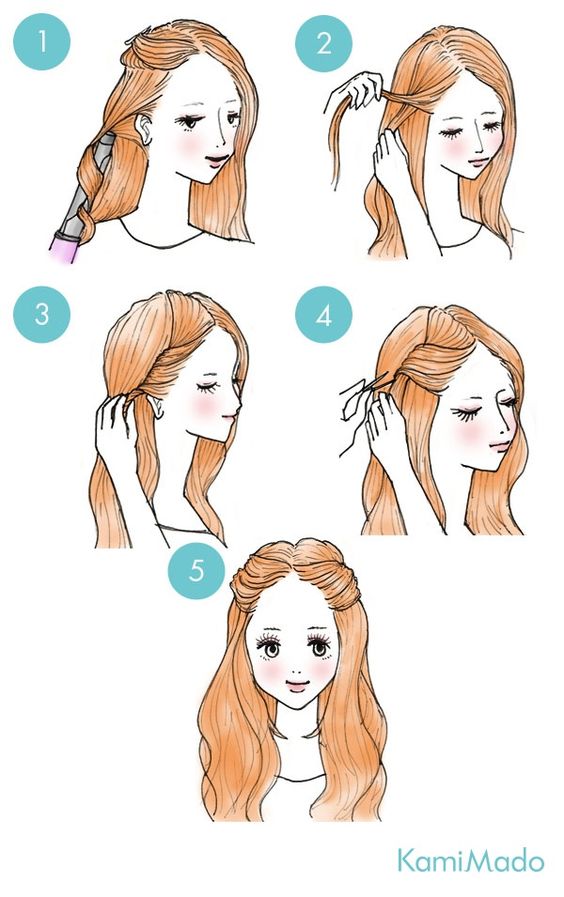 1

2

3

4

5

KamiMado