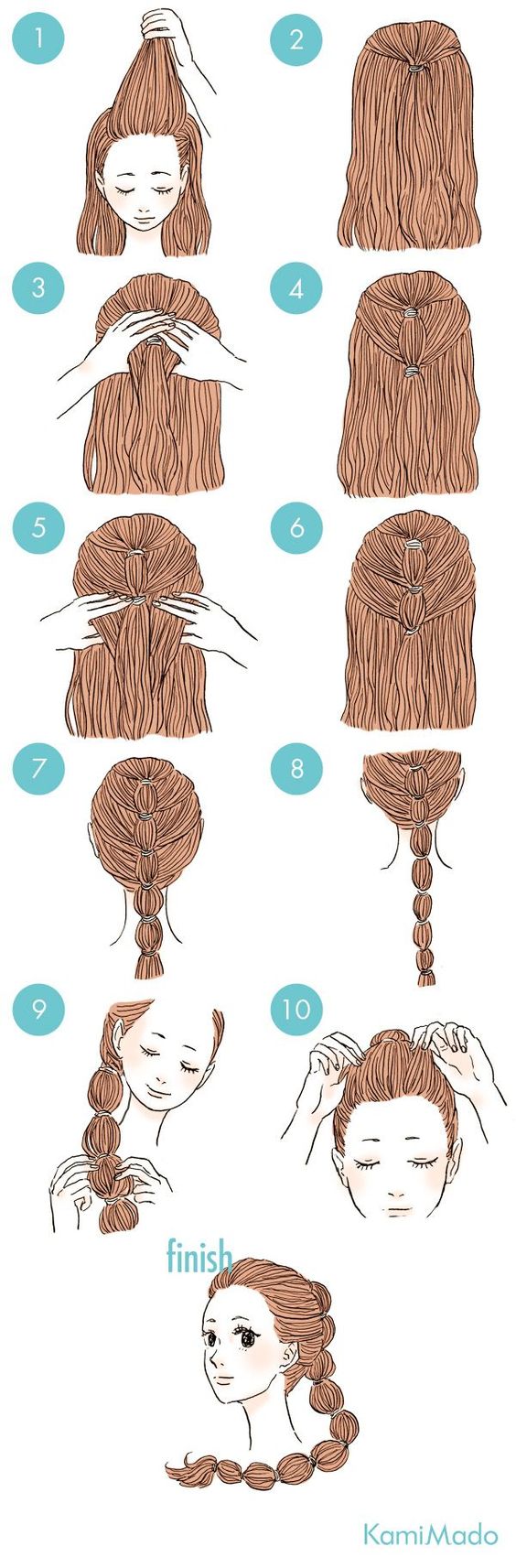 1
2
3
4
5
6
7
8
9
10
finish
KamiMado