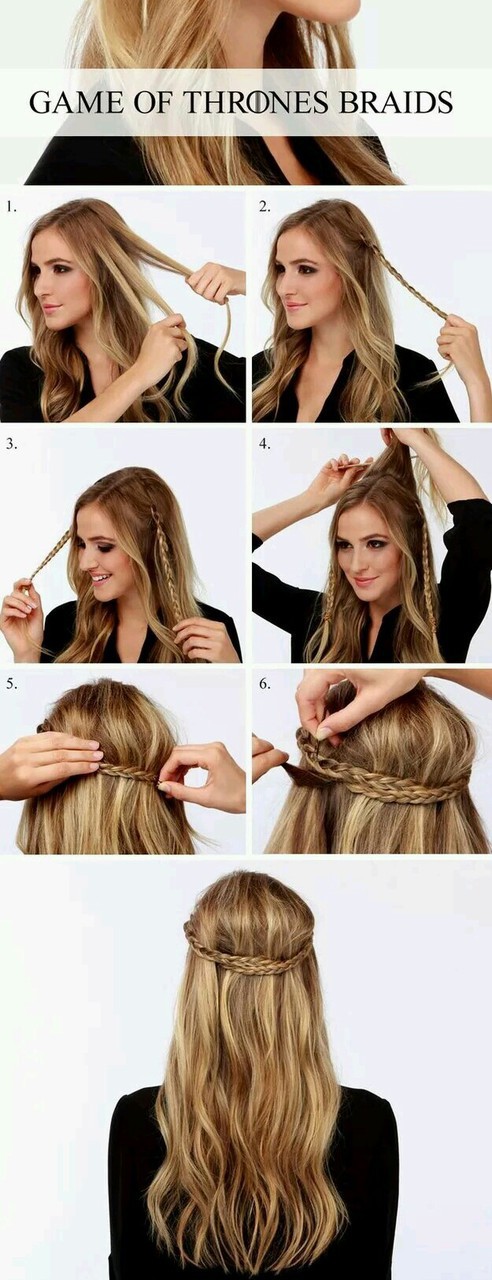 GAME OF THRONES BRAIDS

1.

2.

3.

4.

5.

6.