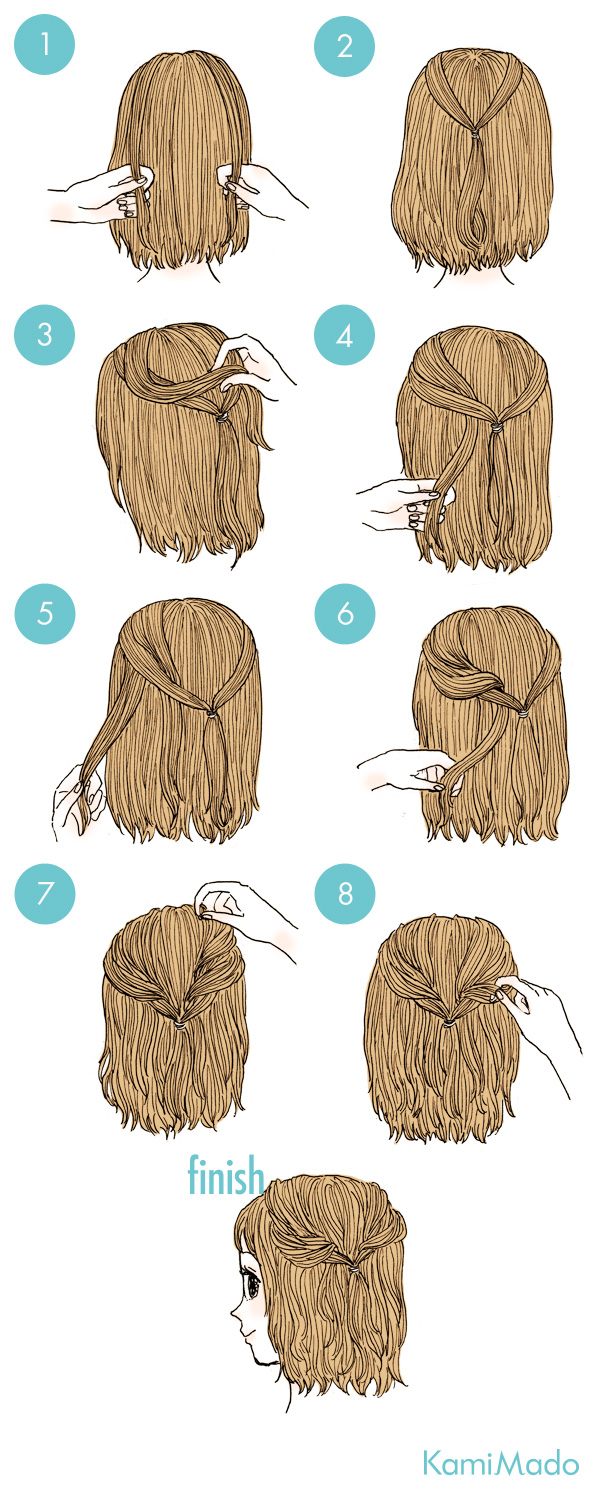 1
2
3
4
5
6
7
8
finish
KamiMado