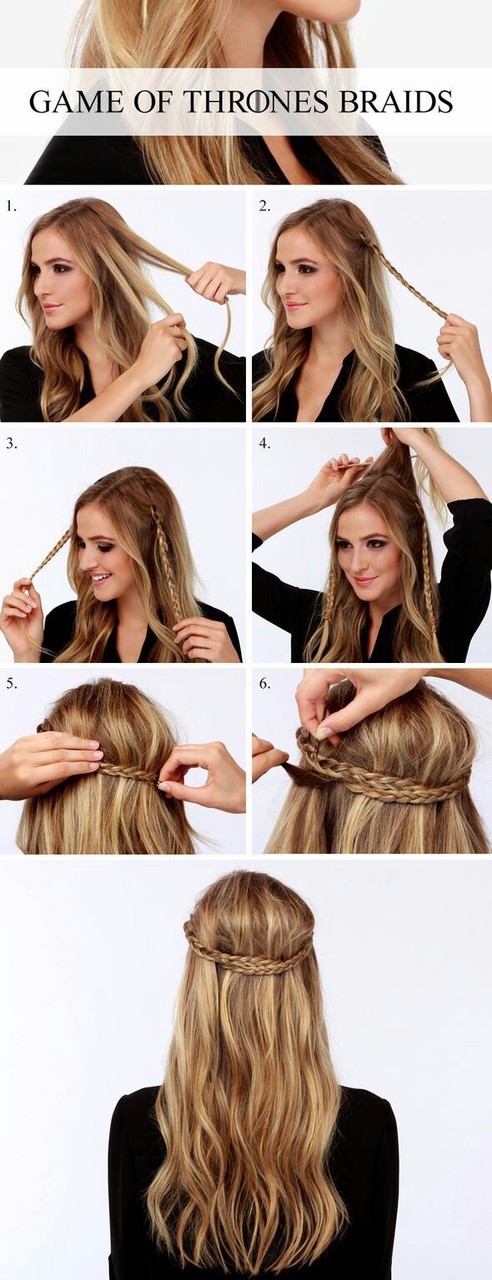 GAME OF THRONES BRAIDS

1.

2.

3.

4.

5.

6.